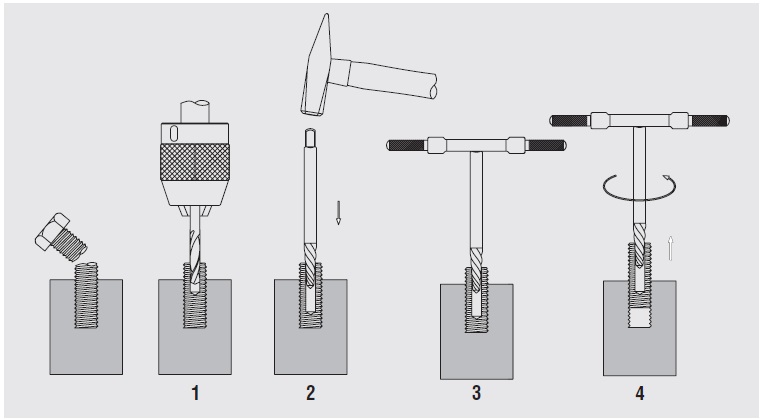 1
2
3
4